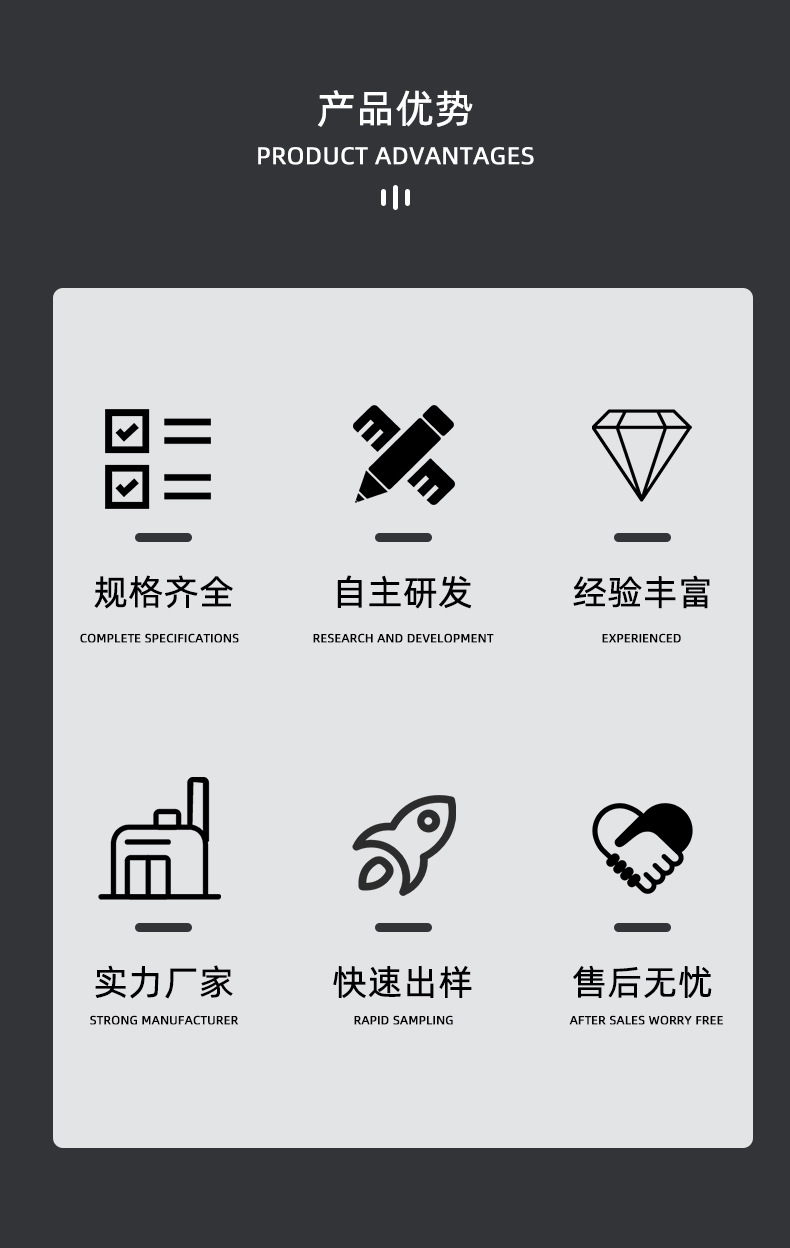 产品优势
PRODUCT ADVANTAGES

规格齐全
COMPLETE SPECIFICATIONS

自主研发
RESEARCH AND DEVELOPMENT

经验丰富
EXPERIENCED

实力厂家
STRONG MANUFACTURER

快速出样
RAPID SAMPLING

售后无忧
AFTER SALES WORRY FREE